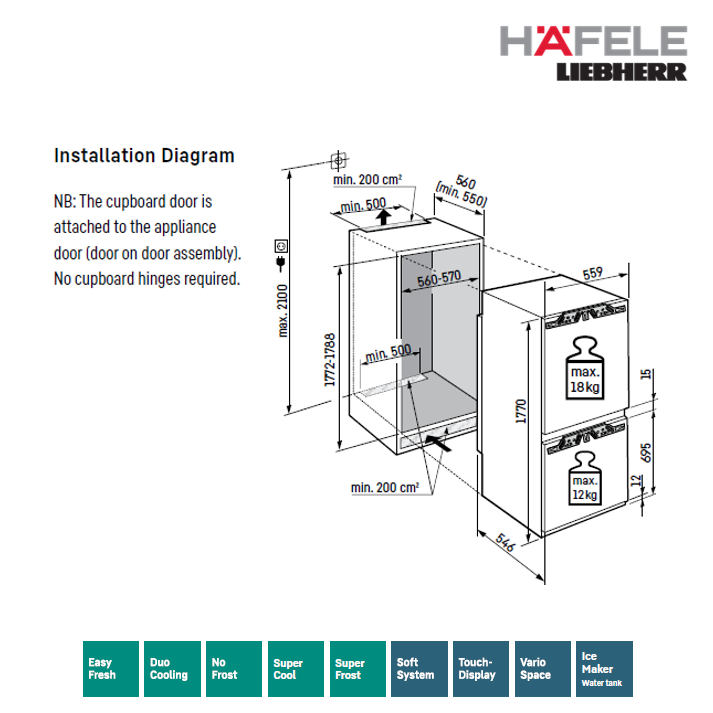 HÄFELE
LIEBHERR

Installation Diagram

NB: The cupboard door is attached to the appliance door (door on door assembly). No cupboard hinges required.

min. 200 cm²
560
(min. 550)
min. 500
max. 2100
560-570
559
1772-1788
min. 500
max.
18kg
15
1770
695
max.
12kg
12
min. 200 cm²
546

Easy Fresh
Duo Cooling
No Frost
Super Cool
Super Frost
Soft System
Touch-Display
Vario Space
Ice Maker
Water tank