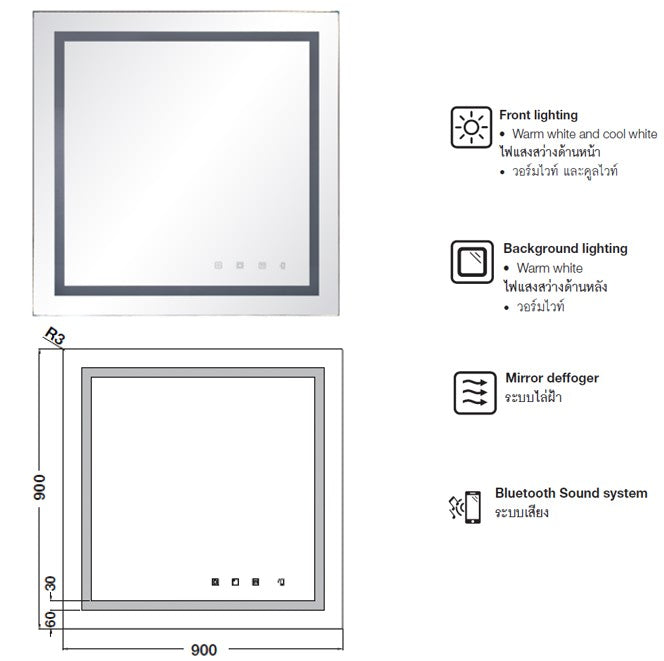 R3

900

30

60

900

Front lighting
• Warm white and cool white
ไฟแสงสว่างด้านหน้า
• วอร์มไวท์ และคูลไวท์

Background lighting
• Warm white
ไฟแสงสว่างด้านหลัง
• วอร์มไวท์

Mirror deffoger
ระบบไล่ฝ้า

Bluetooth Sound system
ระบบเสียง