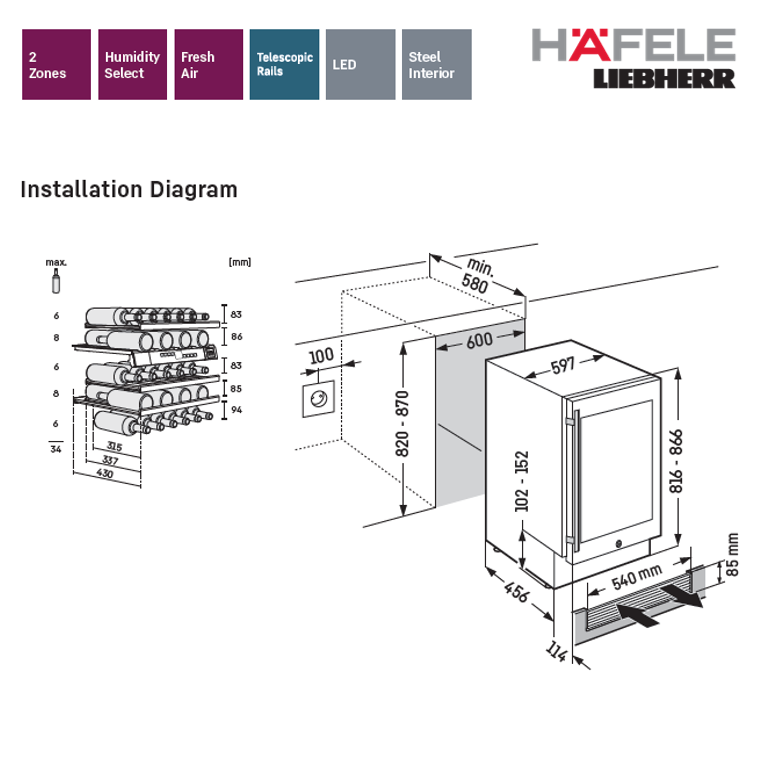 2 Zones

Humidity Select

Fresh Air

Telescopic Rails

LED

Steel Interior

HÄFELE
LIEBHERR

Installation Diagram

max.

[mm]

6
8
6
8
6
34

83
86
83
85
94

315
337
430

min. 580

600

100

820 - 870

597

102 - 152

816 - 866

456

114

540 mm

85 mm